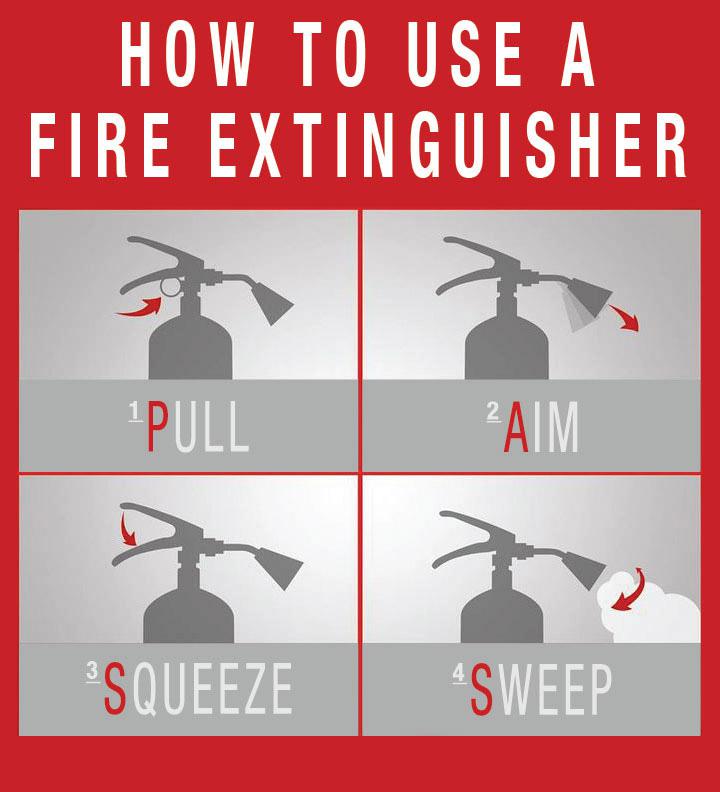 HOW TO USE A FIRE EXTINGUISHER

1 PULL

2 AIM

3 SQUEEZE

4 SWEEP